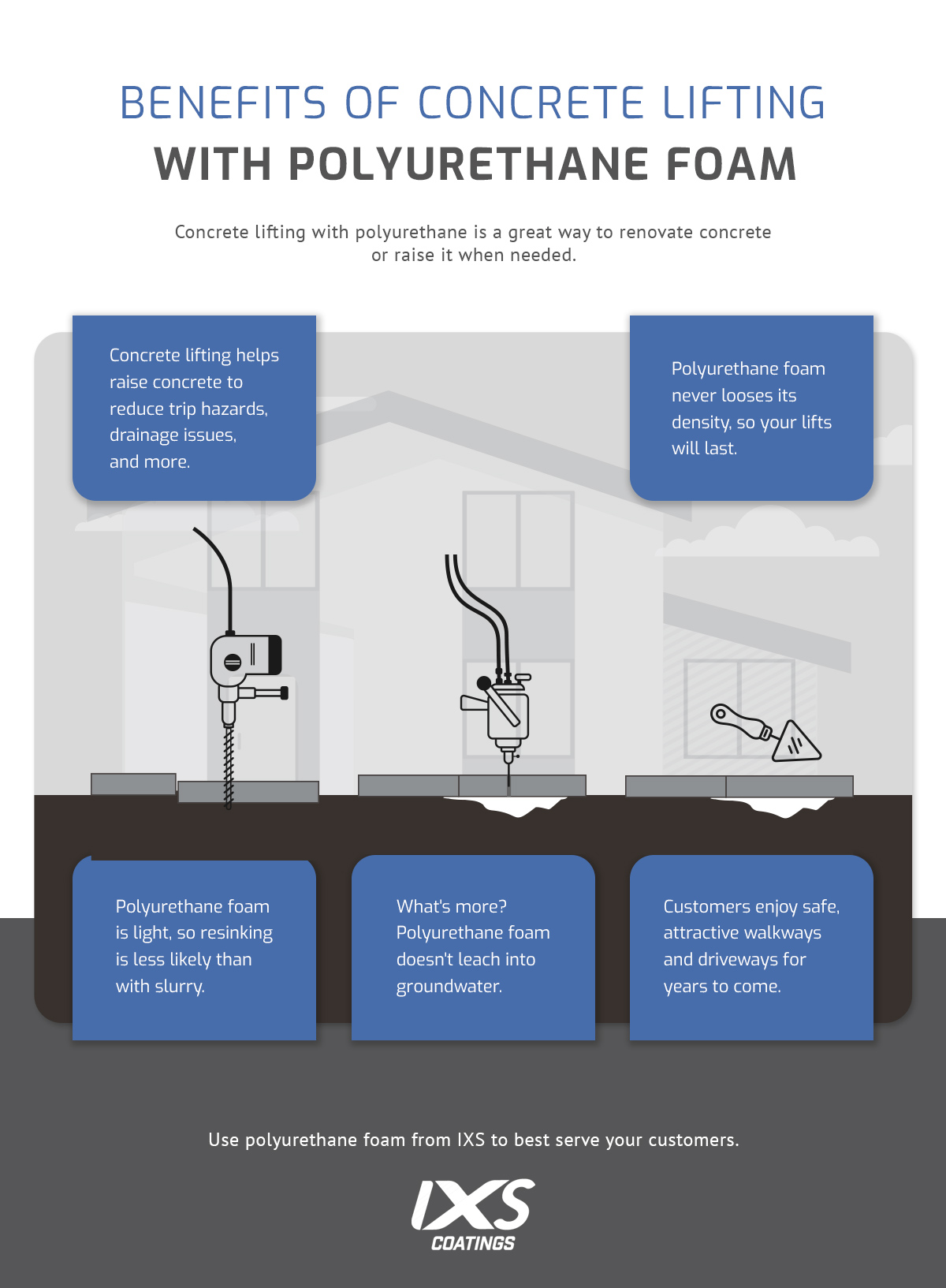 BENEFITS OF CONCRETE LIFTING
WITH POLYURETHANE FOAM

Concrete lifting with polyurethane is a great way to renovate concrete or raise it when needed.

Concrete lifting helps raise concrete to reduce trip hazards, drainage issues, and more.

Polyurethane foam never looses its density, so your lifts will last.

Polyurethane foam is light, so resinking is less likely than with slurry.

What's more? Polyurethane foam doesn't leach into groundwater.

Customers enjoy safe, attractive walkways and driveways for years to come.

Use polyurethane foam from IXS to best serve your customers.

IXS
COATINGS