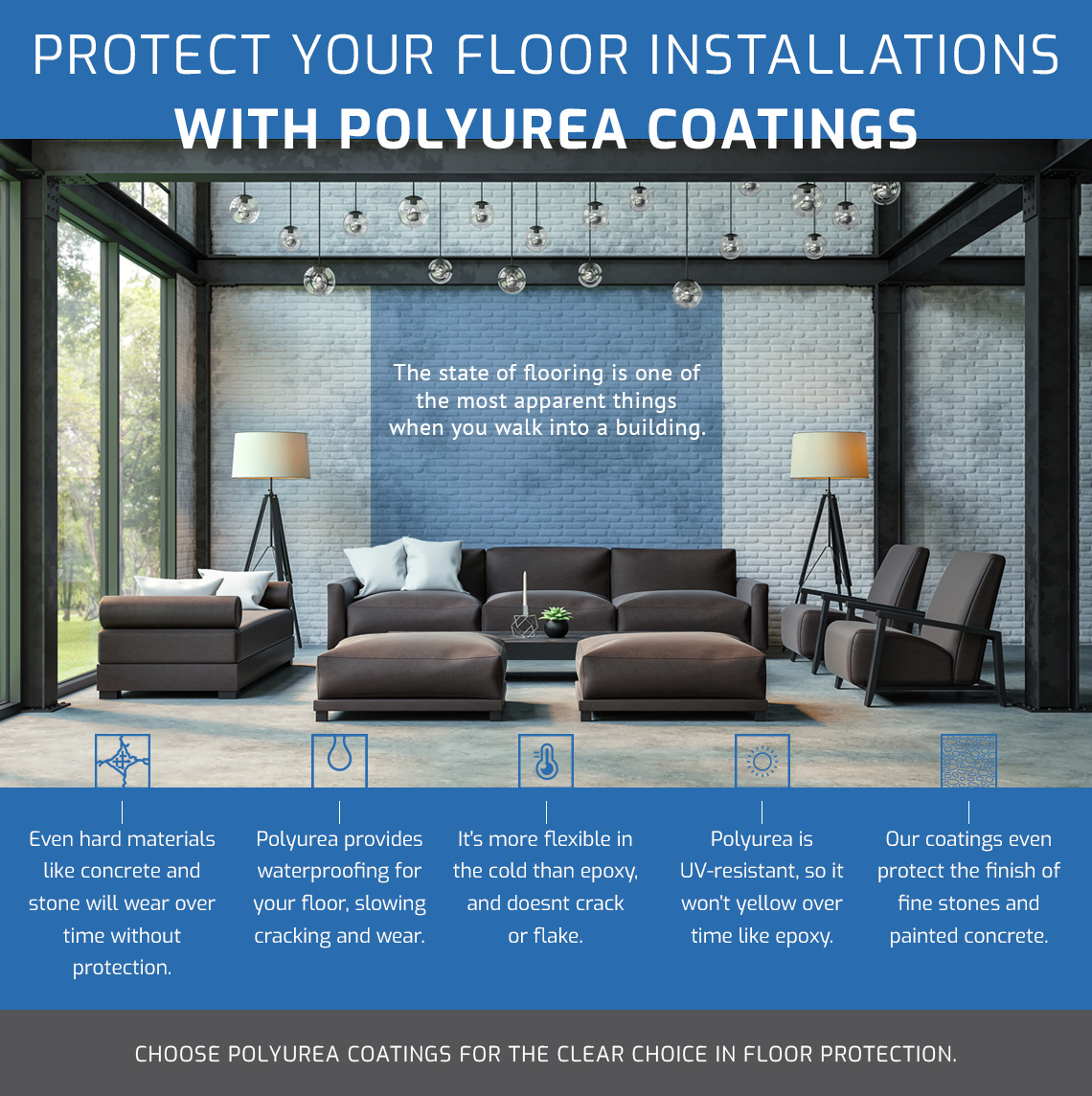 PROTECT YOUR FLOOR INSTALLATIONS
WITH POLYUREA COATINGS

The state of flooring is one of the most apparent things when you walk into a building.

Even hard materials like concrete and stone will wear over time without protection.

Polyurea provides waterproofing for your floor, slowing cracking and wear.

It's more flexible in the cold than epoxy, and doesnt crack or flake.

Polyurea is UV-resistant, so it won't yellow over time like epoxy.

Our coatings even protect the finish of fine stones and painted concrete.

CHOOSE POLYUREA COATINGS FOR THE CLEAR CHOICE IN FLOOR PROTECTION.