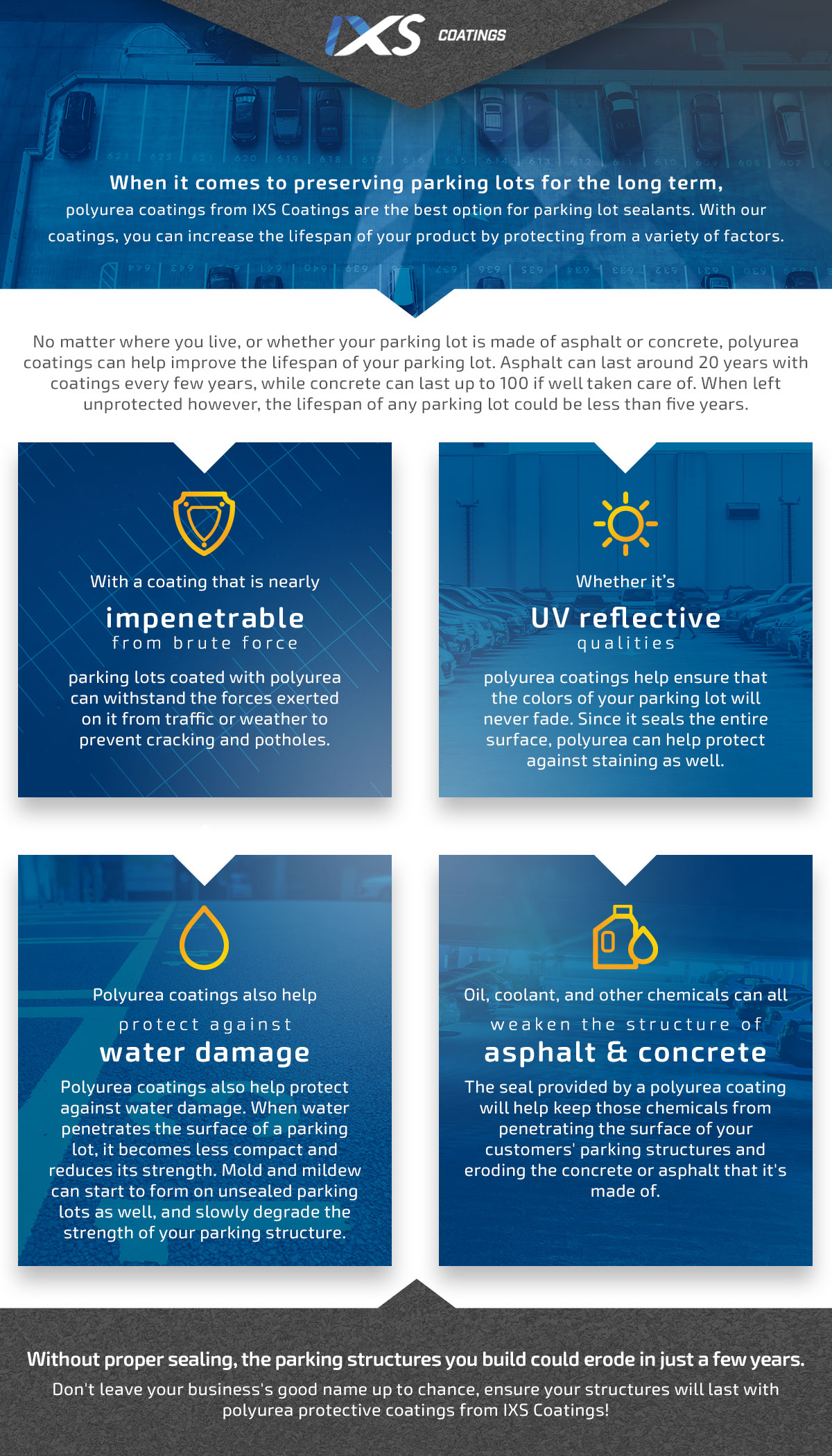 IXS COATINGS

When it comes to preserving parking lots for the long term,

polyurea coatings from IXS Coatings are the best option for parking lot sealants. With our coatings, you can increase the lifespan of your product by protecting from a variety of factors.

No matter where you live, or whether your parking lot is made of asphalt or concrete, polyurea coatings can help improve the lifespan of your parking lot. Asphalt can last around 20 years with coatings every few years, while concrete can last up to 100 if well taken care of. When left unprotected however, the lifespan of any parking lot could be less than five years.

With a coating that is nearly

impenetrable

from brute force

parking lots coated with polyurea can withstand the forces exerted on it from traffic or weather to prevent cracking and potholes.

Whether it's

UV reflective

qualities

polyurea coatings help ensure that the colors of your parking lot will never fade. Since it seals the entire surface, polyurea can help protect against staining as well.

Polyurea coatings also help

protect against

water damage

Polyurea coatings also help protect against water damage. When water penetrates the surface of a parking lot, it becomes less compact and reduces its strength. Mold and mildew can start to form on unsealed parking lots as well, and slowly degrade the strength of your parking structure.

Oil, coolant, and other chemicals can all

weaken the structure of

asphalt & concrete

The seal provided by a polyurea coating will help keep those chemicals from penetrating the surface of your customers' parking structures and eroding the concrete or asphalt that it's made of.

Without proper sealing, the parking structures you build could erode in just a few years.

Don't leave your business's good name up to chance, ensure your structures will last with polyurea protective coatings from IXS Coatings!